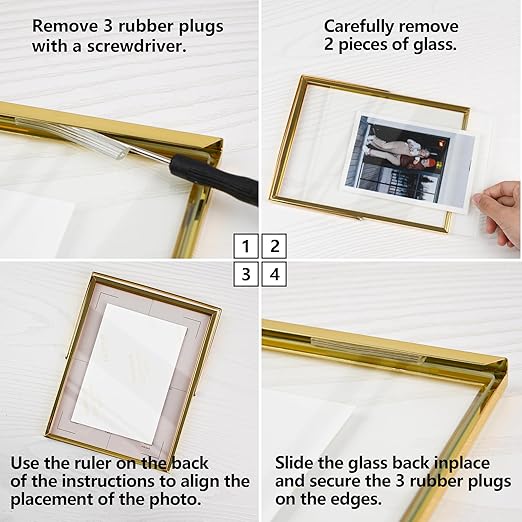 Remove 3 rubber plugs with a screwdriver.

Carefully remove 2 pieces of glass.

1 2
3 4

Use the ruler on the back of the instructions to align the placement of the photo.

Slide the glass back inplace and secure the 3 rubber plugs on the edges.