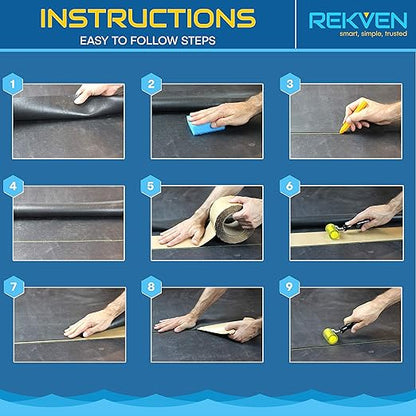 INSTRUCTIONS
EASY TO FOLLOW STEPS

REKVEN
smart, simple, trusted

1

2

3

4

5

6

7

8

9