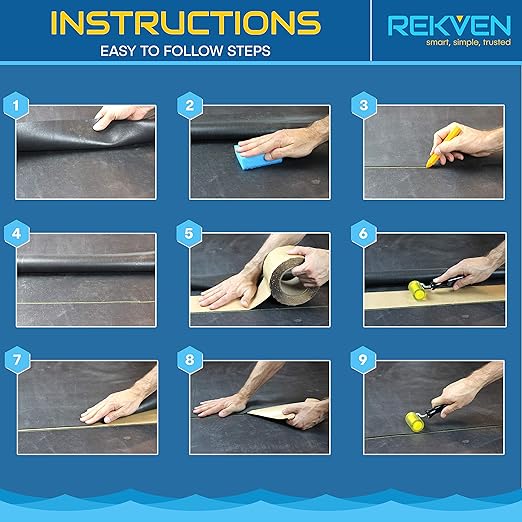 INSTRUCTIONS
EASY TO FOLLOW STEPS

REKVEN
smart, simple, trusted

1

2

3

4

5

6

7

8

9