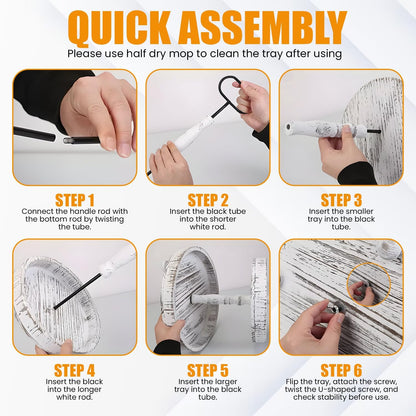 QUICK ASSEMBLY

Please use half dry mop to clean the tray after using

STEP 1
Connect the handle rod with the bottom rod by twisting the tube.

STEP 2
Insert the black tube into the shorter white rod.

STEP 3
Insert the smaller tray into the black tube.

STEP 4
Insert the black into the longer white rod.

STEP 5
Insert the larger tray into the black tube.

STEP 6
Flip the tray, attach the screw, twist the U-shaped screw, and check stability before use.