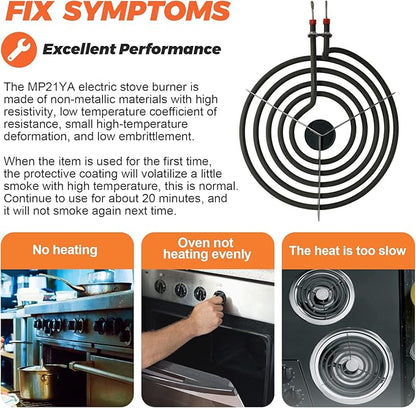 FIX SYMPTOMS

Excellent Performance

The MP21YA electric stove burner is made of non-metallic materials with high resistivity, low temperature coefficient of resistance, small high-temperature deformation, and low embrittlement.

When the item is used for the first time, the protective coating will volatilize a little smoke with high temperature, this is normal. Continue to use for about 20 minutes, and it will not smoke again next time.

No heating

Oven not heating evenly

The heat is too slow