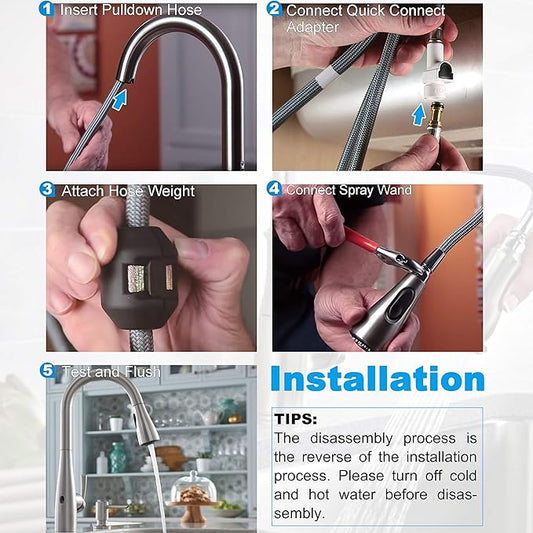 1 Insert Pulldown Hose

2 Connect Quick Connect Adapter

3 Attach Hose Weight

4 Connect Spray Wand

5 Test and Flush

Installation

TIPS:
The disassembly process is the reverse of the installation process. Please turn off cold and hot water before disassembly.