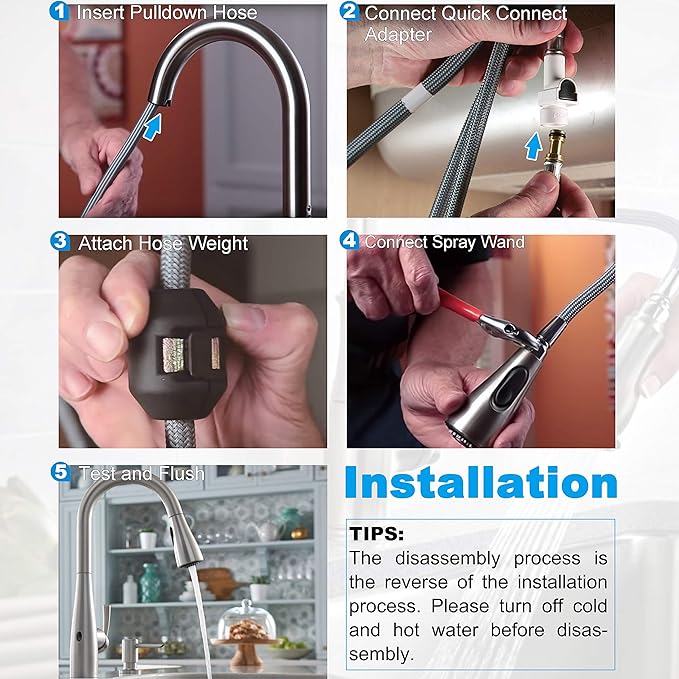 1 Insert Pulldown Hose

2 Connect Quick Connect Adapter

3 Attach Hose Weight

4 Connect Spray Wand

5 Test and Flush

Installation

TIPS:
The disassembly process is the reverse of the installation process. Please turn off cold and hot water before disassembly.