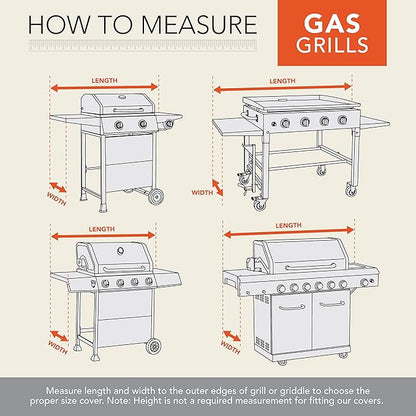 HOW TO MEASURE

GAS GRILLS

LENGTH

WIDTH

LENGTH

WIDTH

LENGTH

WIDTH

LENGTH

WIDTH

Measure length and width to the outer edges of grill or griddle to choose the proper size cover. Note: Height is not a required measurement for fitting our covers.