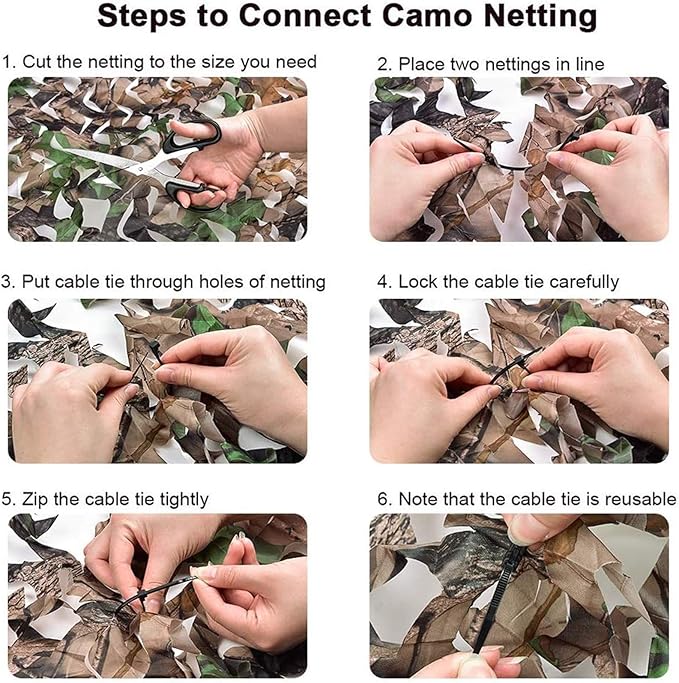 Steps to Connect Camo Netting

1. Cut the netting to the size you need

2. Place two nettings in line

3. Put cable tie through holes of netting

4. Lock the cable tie carefully

5. Zip the cable tie tightly

6. Note that the cable tie is reusable