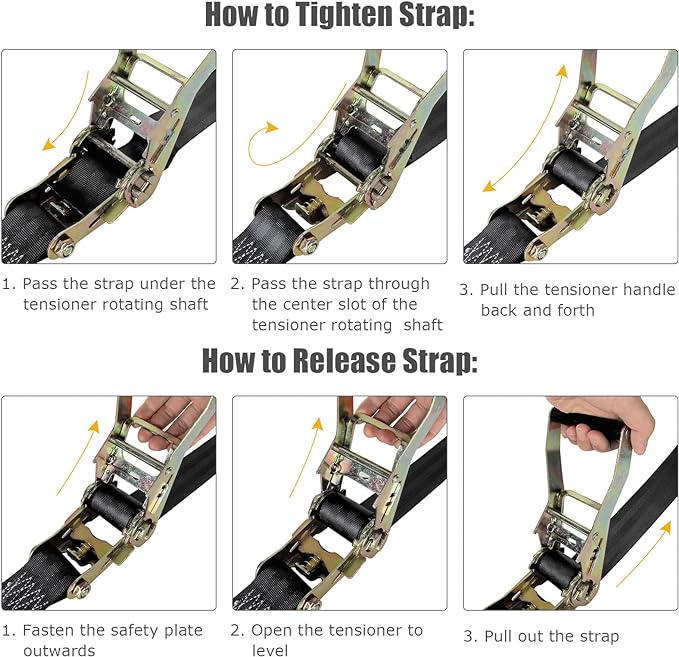 How to Tighten Strap:

1. Pass the strap under the tensioner rotating shaft

2. Pass the strap through the center slot of the tensioner rotating shaft

3. Pull the tensioner handle back and forth

How to Release Strap:

1. Fasten the safety plate outwards

2. Open the tensioner to level

3. Pull out the strap