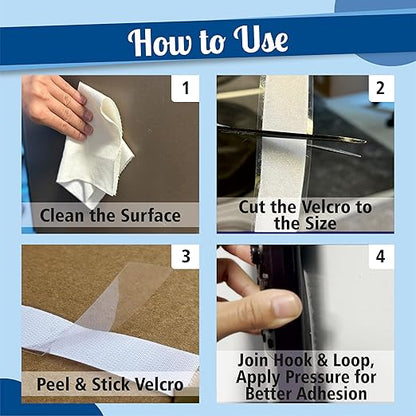 How to Use

1

Clean the Surface

2

Cut the Velcro to the Size

3

Peel & Stick Velcro

4

Join Hook & Loop, Apply Pressure for Better Adhesion