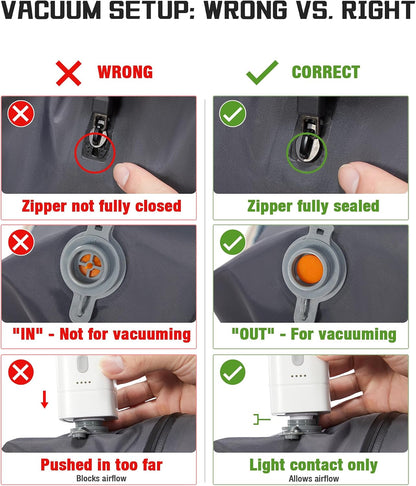 VACUUM SETUP: WRONG VS. RIGHT

WRONG

Zipper not fully closed

"IN" - Not for vacuuming

Pushed in too far
Blocks airflow

CORRECT

Zipper fully sealed

"OUT" - For vacuuming

Light contact only
Allows airflow