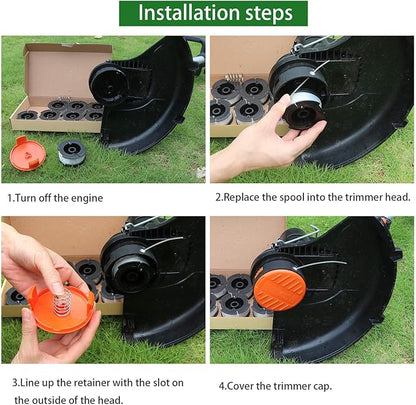 Installation steps

1.Turn off the engine

2.Replace the spool into the trimmer head.

3.Line up the retainer with the slot on the outside of the head.

4.Cover the trimmer cap.