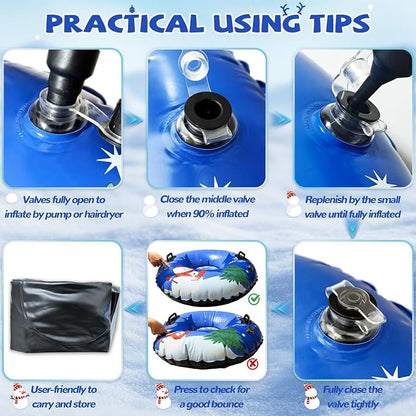 PRACTICAL USING TIPS

Valves fully open to inflate by pump or hairdryer

Close the middle valve when 90% inflated

Replenish by the small valve until fully inflated

User-friendly to carry and store

Press to check for a good bounce

Fully close the valve tightly