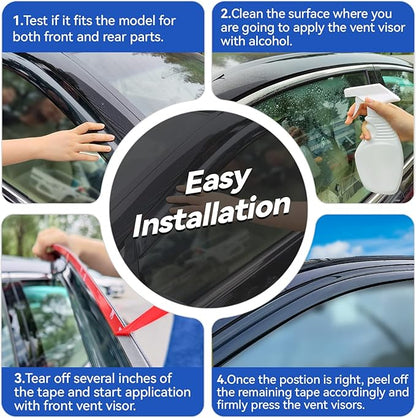 1.Test if it fits the model for both front and rear parts.

2.Clean the surface where you are going to apply the vent visor with alcohol.

Easy Installation

3.Tear off several inches of the tape and start application with front vent visor.

4.Once the postion is right, peel off the remaining tape accordingly and firmly press the vent visors.