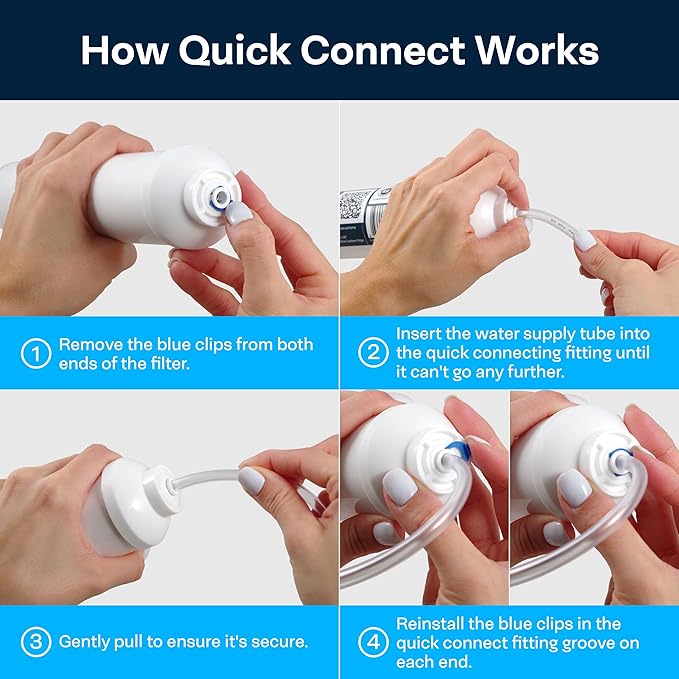 How Quick Connect Works

1 Remove the blue clips from both ends of the filter.

2 Insert the water supply tube into the quick connecting fitting until it can't go any further.

3 Gently pull to ensure it's secure.

4 Reinstall the blue clips in the quick connect fitting groove on each end.