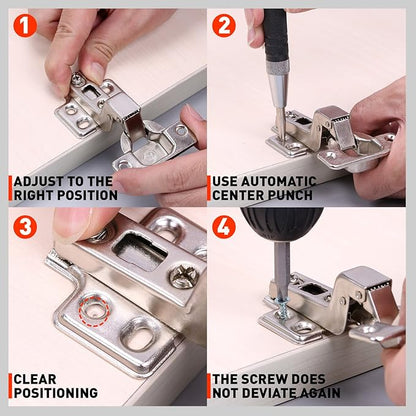 1
ADJUST TO THE RIGHT POSITION

2
USE AUTOMATIC CENTER PUNCH

3
CLEAR POSITIONING

4
THE SCREW DOES NOT DEVIATE AGAIN