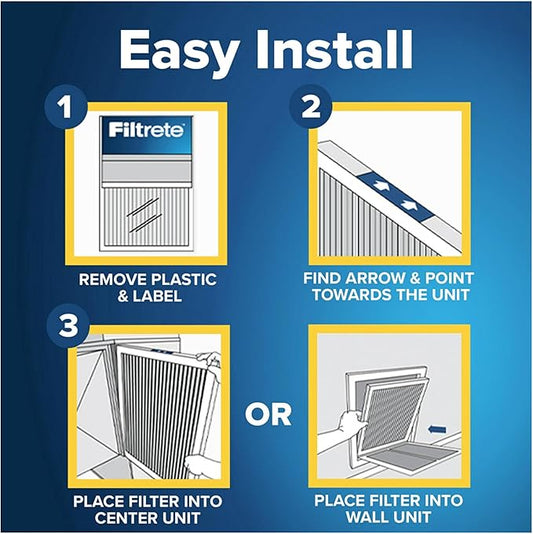 Easy Install

1

Filtrete

REMOVE PLASTIC & LABEL

2

FIND ARROW & POINT TOWARDS THE UNIT

3

PLACE FILTER INTO CENTER UNIT

OR

PLACE FILTER INTO WALL UNIT