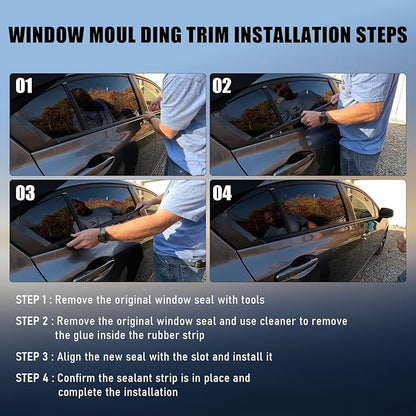 WINDOW MOUL DING TRIM INSTALLATION STEPS

01

02

03

04

STEP 1 : Remove the original window seal with tools

STEP 2 : Remove the original window seal and use cleaner to remove the glue inside the rubber strip

STEP 3 : Align the new seal with the slot and install it

STEP 4 : Confirm the sealant strip is in place and complete the installation