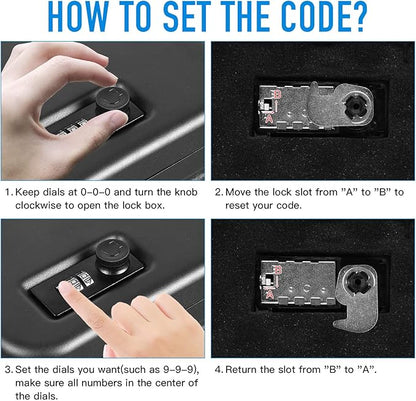 HOW TO SET THE CODE?

B
A

1. Keep dials at 0-0-0 and turn the knob clockwise to open the lock box.

2. Move the lock slot from "A" to "B" to reset your code.

B
A

3. Set the dials you want(such as 9-9-9), make sure all numbers in the center of the dials.

4. Return the slot from "B" to "A".