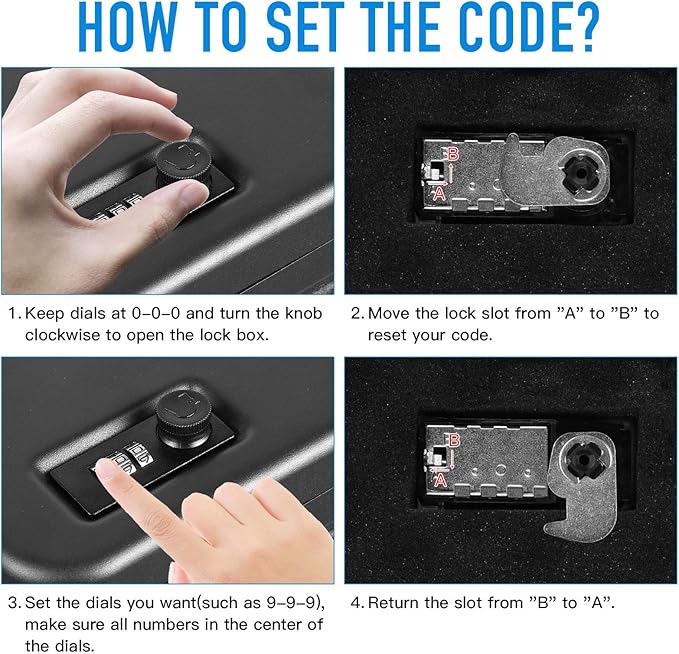 HOW TO SET THE CODE?

B
A

1. Keep dials at 0-0-0 and turn the knob clockwise to open the lock box.

2. Move the lock slot from "A" to "B" to reset your code.

B
A

3. Set the dials you want(such as 9-9-9), make sure all numbers in the center of the dials.

4. Return the slot from "B" to "A".