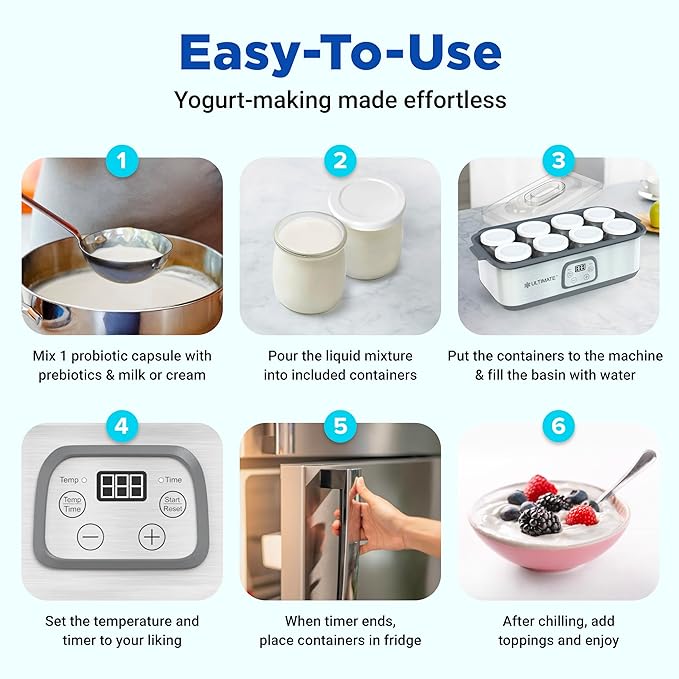 Easy-To-Use

Yogurt-making made effortless

1

Mix 1 probiotic capsule with prebiotics & milk or cream

2

Pour the liquid mixture into included containers

3

ULTIMATE

Put the containers to the machine & fill the basin with water

4

Temp

Time

Temp Time

Start Reset

Set the temperature and timer to your liking

5

When timer ends, place containers in fridge

6

After chilling, add toppings and enjoy