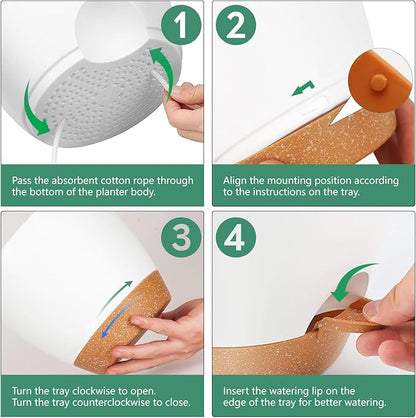 1

Pass the absorbent cotton rope through the bottom of the planter body.

2

Align the mounting position according to the instructions on the tray.

3

Turn the tray clockwise to open.
Turn the tray counterclockwise to close.

4

Insert the watering lip on the edge of the tray for better watering.