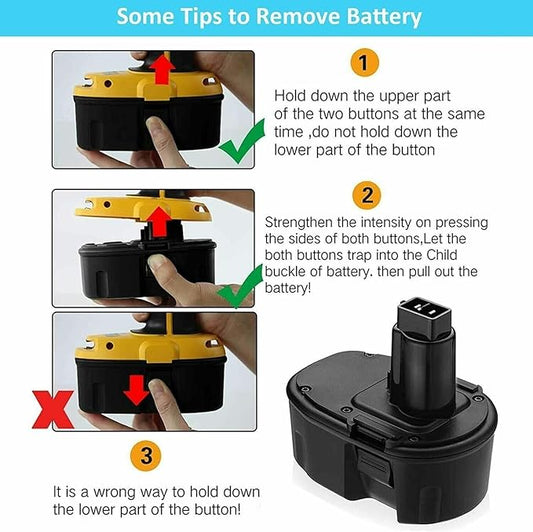 Some Tips to Remove Battery

1

Hold down the upper part of the two buttons at the same time ,do not hold down the lower part of the button

2

Strengthen the intensity on pressing the sides of both buttons,Let the both buttons trap into the Child buckle of battery. then pull out the battery!

3

It is a wrong way to hold down the lower part of the button!