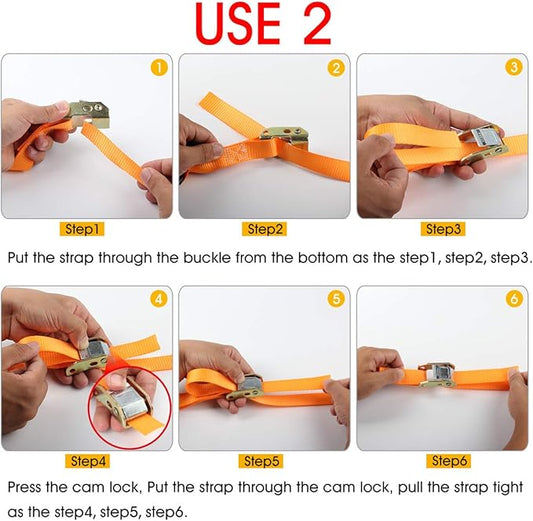 USE 2

1

2

3

Step1

Step2

Step3

Put the strap through the buckle from the bottom as the step1, step2, step3.

4

5

6

Step4

Step5

Step6

Press the cam lock, Put the strap through the cam lock, pull the strap tight as the step4, step5, step6.