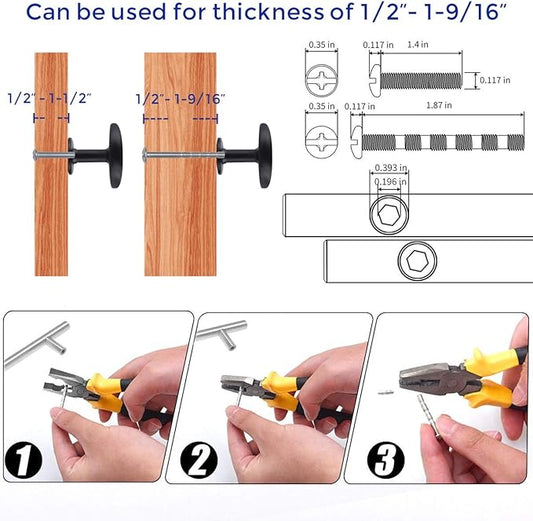 Can be used for thickness of 1/2"- 1-9/16"

1/2" - 1-1/2"

1/2"- 1-9/16"

0.35 in

0.117 in

1.4 in

0.117 in

0.35 in

0.117 in

1.87 in

0.393 in

0.196 in

1

2

3