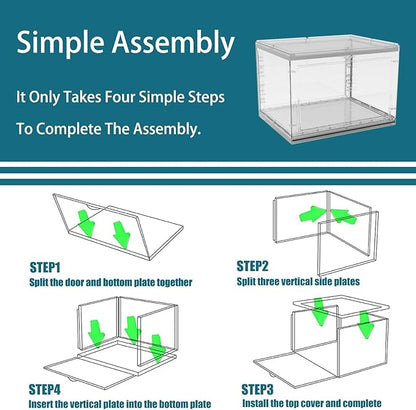 Simple Assembly

It Only Takes Four Simple Steps

To Complete The Assembly.

STEP1
Split the door and bottom plate together

STEP2
Split three vertical side plates

STEP4
Insert the vertical plate into the bottom plate

STEP3
Install the top cover and complete