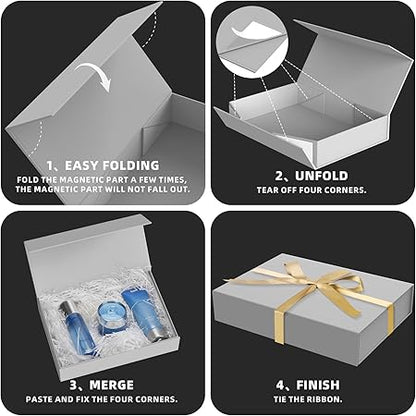 1、EASY FOLDING
FOLD THE MAGNETIC PART A FEW TIMES, THE MAGNETIC PART WILL NOT FALL OUT.

2、UNFOLD
TEAR OFF FOUR CORNERS.

3、MERGE
PASTE AND FIX THE FOUR CORNERS.

4、FINISH
TIE THE RIBBON.