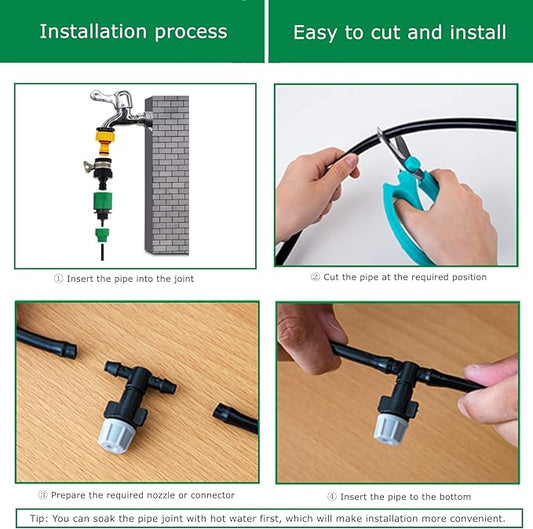 Installation process

Easy to cut and install

① Insert the pipe into the joint

② Cut the pipe at the required position

③ Prepare the required nozzle or connector

④ Insert the pipe to the bottom

Tip: You can soak the pipe joint with hot water first, which will make installation more convenient.