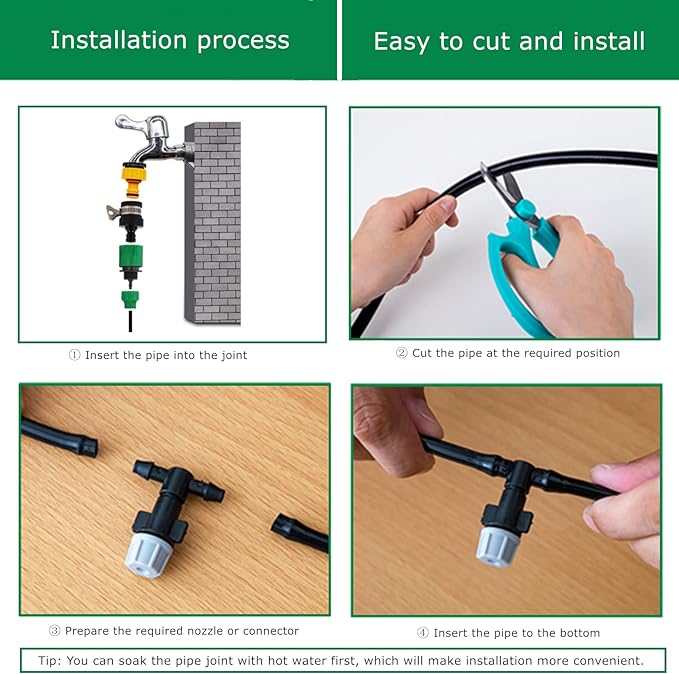 Installation process

Easy to cut and install

① Insert the pipe into the joint

② Cut the pipe at the required position

③ Prepare the required nozzle or connector

④ Insert the pipe to the bottom

Tip: You can soak the pipe joint with hot water first, which will make installation more convenient.