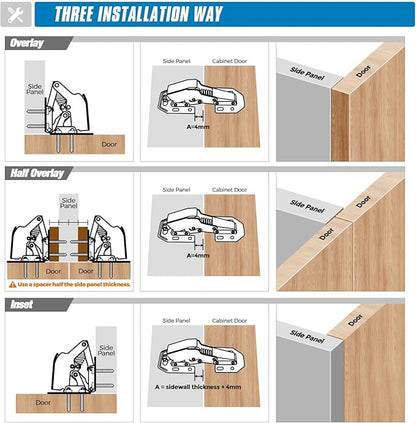 THREE INSTALLATION WAY

Overlay

Side Panel

Door

Side Panel

Cabinet Door

A=4mm

Side Panel

Door

Half Overlay

Side Panel

Door

Door

Use a spacer half the side panel thickness.

Side Panel

Cabinet Door

A=4mm

Side Panel

Door

Door

Inset

Side Panel

Door

Side Panel

Cabinet Door

A = sidewall thickness + 4mm

Side Panel

Door