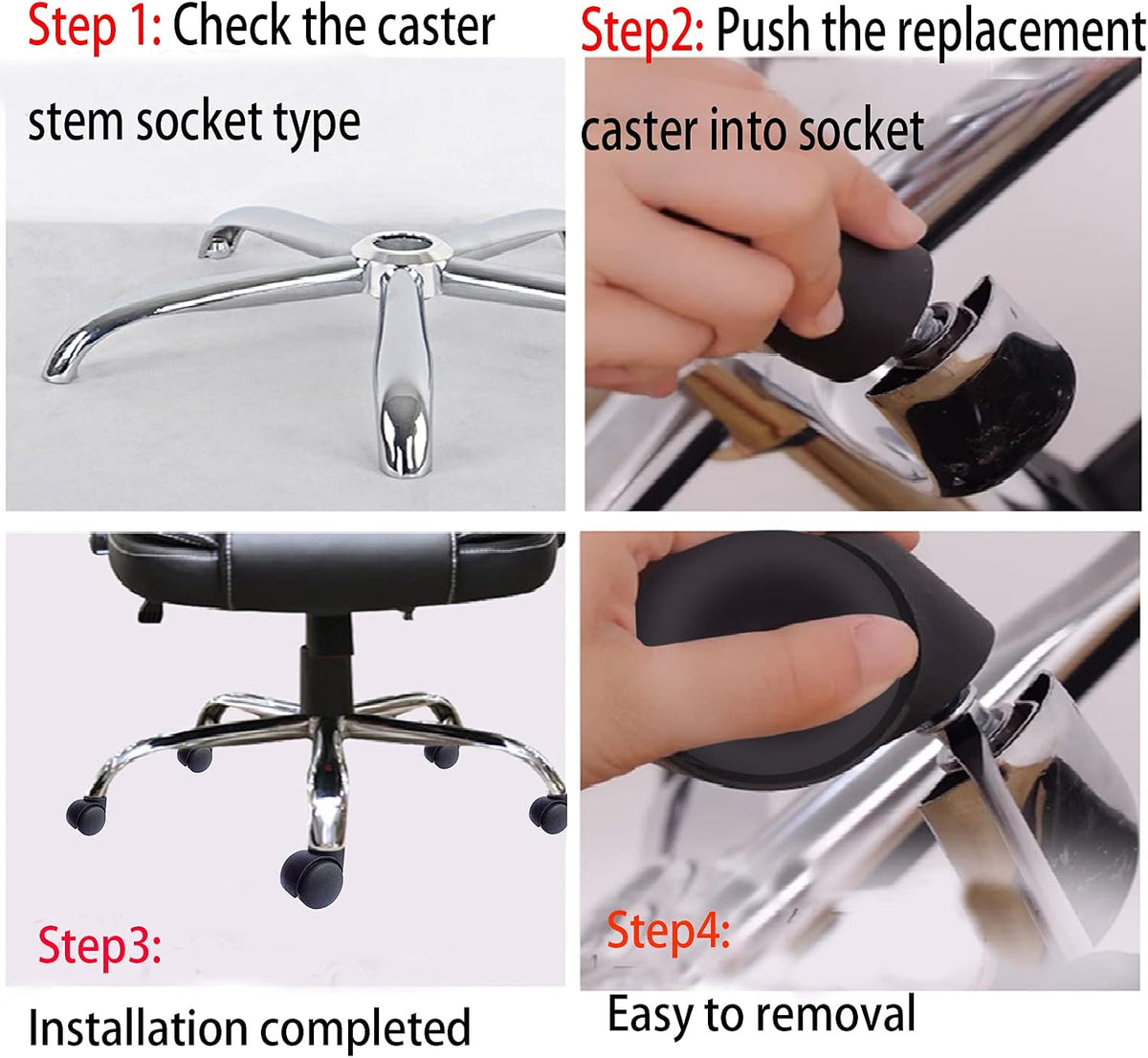 Step 1: Check the caster stem socket type

Step2: Push the replacement caster into socket

Step3:
Installation completed

Step4:
Easy to removal