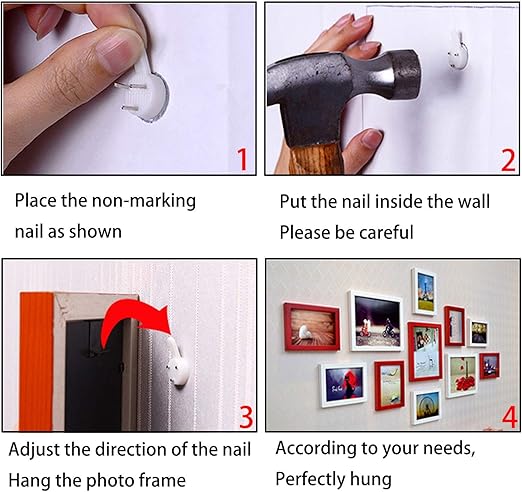 1

Place the non-marking nail as shown

2

Put the nail inside the wall
Please be careful

3

Adjust the direction of the nail
Hang the photo frame

4

According to your needs,
Perfectly hung