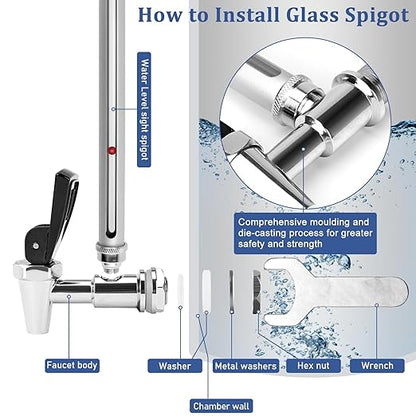 How to Install Glass Spigot

Water Level sight spigot

Comprehensive moulding and die-casting process for greater safety and strength

Faucet body

Washer

Metal washers

Hex nut

Wrench

Chamber wall