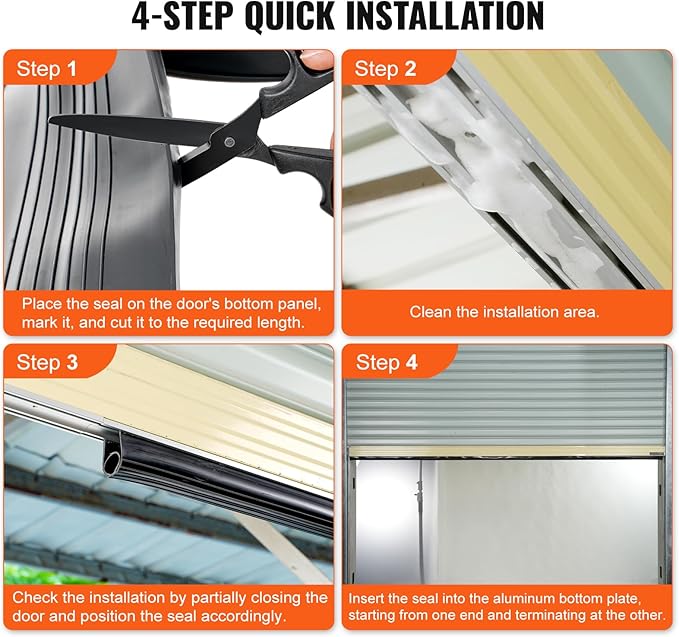 4-STEP QUICK INSTALLATION

Step 1

Place the seal on the door's bottom panel, mark it, and cut it to the required length.

Step 2

Clean the installation area.

Step 3

Check the installation by partially closing the door and position the seal accordingly.

Step 4

Insert the seal into the aluminum bottom plate, starting from one end and terminating at the other.