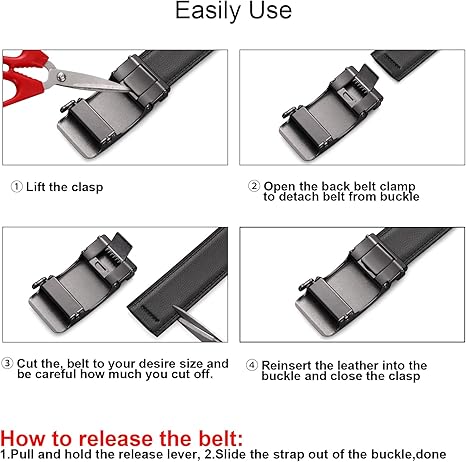 Easily Use

① Lift the clasp

② Open the back belt clamp to detach belt from buckle

③ Cut the, belt to your desire size and be careful how much you cut off.

④ Reinsert the leather into the buckle and close the clasp

How to release the belt:
1.Pull and hold the release lever, 2.Slide the strap out of the buckle,done