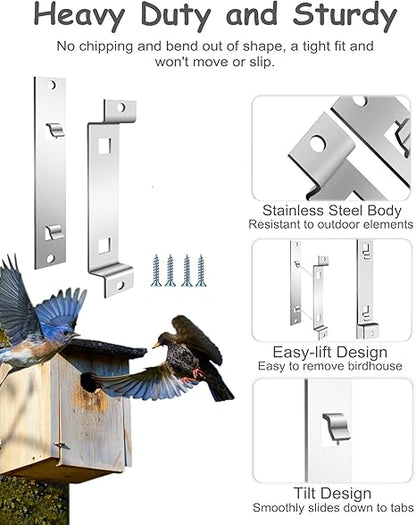 Heavy Duty and Sturdy

No chipping and bend out of shape, a tight fit and won't move or slip.

Stainless Steel Body
Resistant to outdoor elements

Easy-lift Design
Easy to remove birdhouse

Tilt Design
Smoothly slides down to tabs