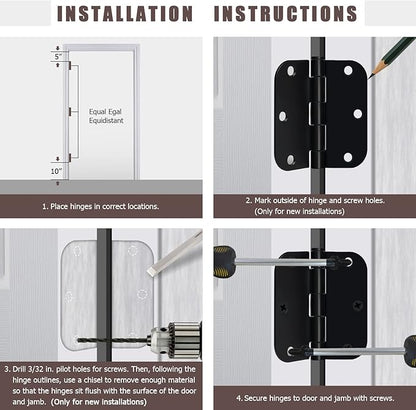 INSTALLATION INSTRUCTIONS

5"

Equal Egal Equidistant

10"

1. Place hinges in correct locations.

2. Mark outside of hinge and screw holes. (Only for new installations)

3. Drill 3/32 in. pilot holes for screws. Then, following the hinge outlines, use a chisel to remove enough material so that the hinges sit flush with the surface of the door and jamb. (Only for new installations)

4. Secure hinges to door and jamb with screws.