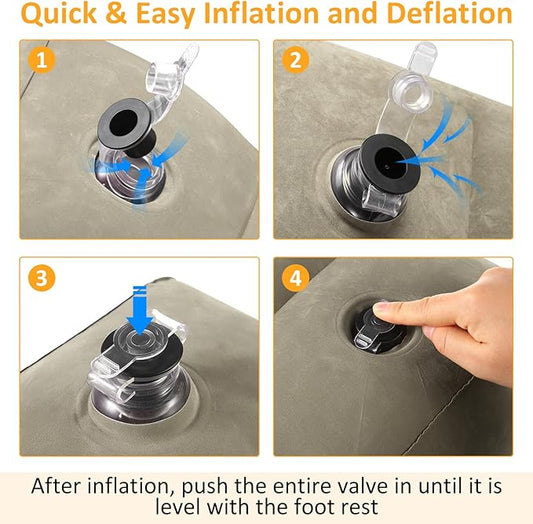 Quick & Easy Inflation and Deflation

1

2

3

4

After inflation, push the entire valve in until it is level with the foot rest