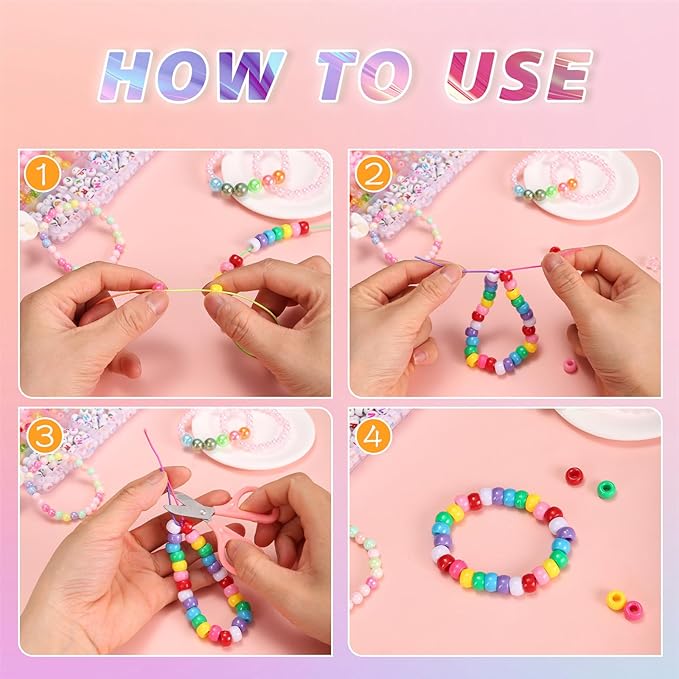 HOW TO USE

1

2

3

4