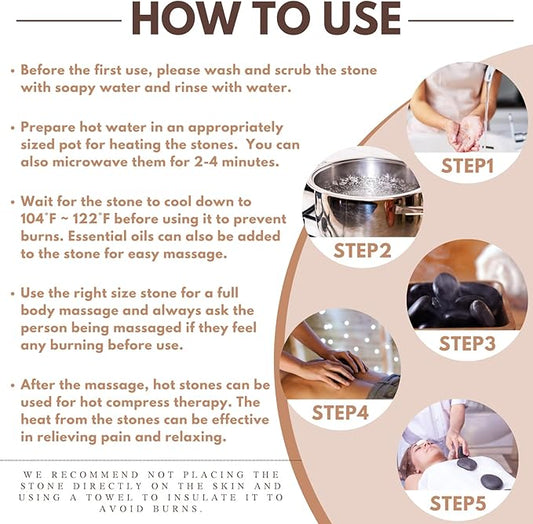 HOW TO USE

• Before the first use, please wash and scrub the stone with soapy water and rinse with water.

• Prepare hot water in an appropriately sized pot for heating the stones. You can also microwave them for 2-4 minutes.

• Wait for the stone to cool down to 104°F ~ 122°F before using it to prevent burns. Essential oils can also be added to the stone for easy massage.

• Use the right size stone for a full body massage and always ask the person being massaged if they feel any burning before use.

• After the massage, hot stones can be used for hot compress therapy. The heat from the stones can be effective in relieving pain and relaxing.

WE RECOMMEND NOT PLACING THE STONE DIRECTLY ON THE SKIN AND USING A TOWEL TO INSULATE IT TO AVOID BURNS.

STEP1

STEP2

STEP3

STEP4

STEP5