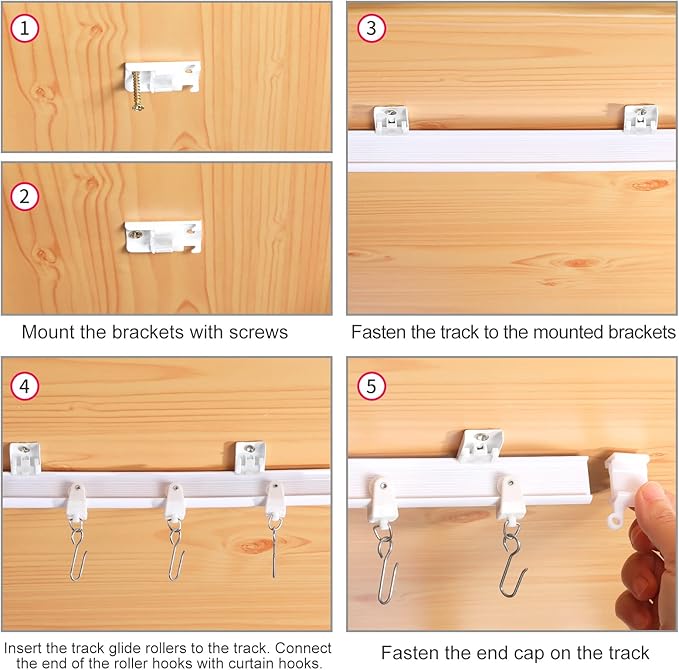 1

2

Mount the brackets with screws

3

Fasten the track to the mounted brackets

4

Insert the track glide rollers to the track. Connect the end of the roller hooks with curtain hooks.

5

Fasten the end cap on the track