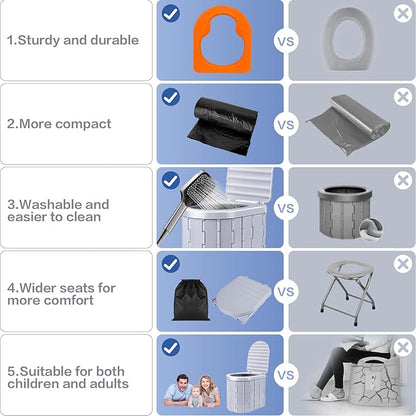 1.Sturdy and durable

VS

2.More compact

VS

3.Washable and easier to clean

VS

4.Wider seats for more comfort

VS

5.Suitable for both children and adults

VS