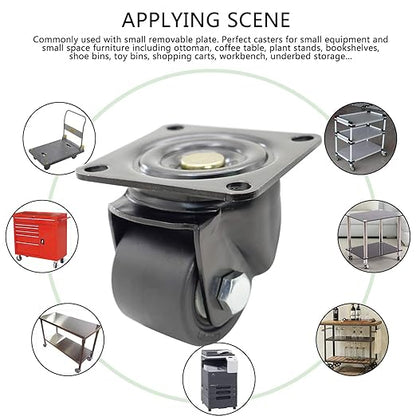 APPLYING SCENE

Commonly used with small removable plate. Perfect casters for small equipment and small space furniture including ottoman, coffee table, plant stands, bookshelves, shoe bins, toy bins, shopping carts, workbench, underbed storage...