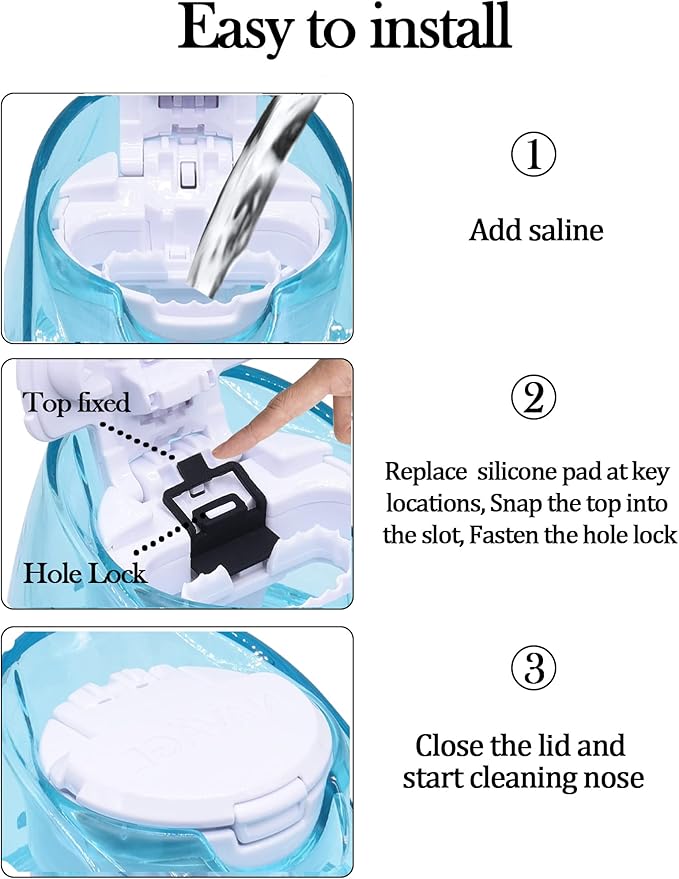 Easy to install

①

Add saline

Top fixed

Hole Lock

②

Replace silicone pad at key locations, Snap the top into the slot, Fasten the hole lock

③

Close the lid and start cleaning nose