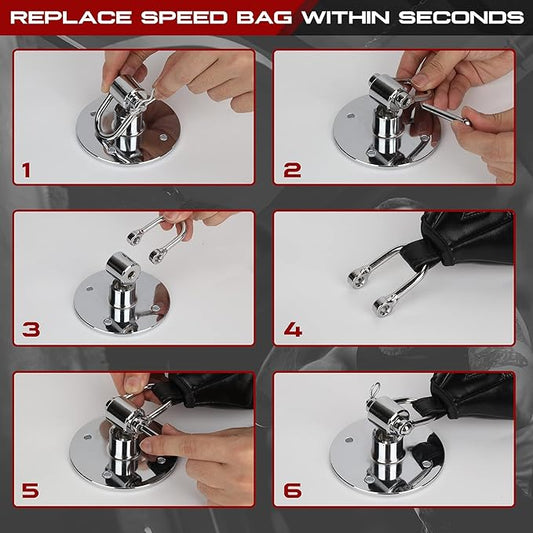 REPLACE SPEED BAG WITHIN SECONDS

1

2

3

4

5

6