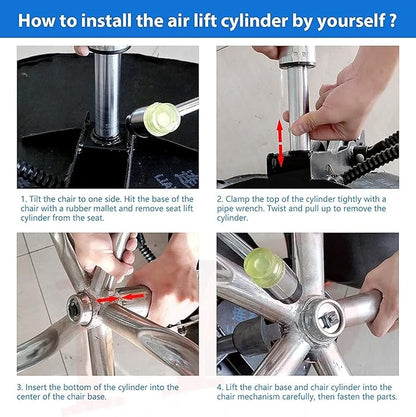 How to install the air lift cylinder by yourself ?

1. Tilt the chair to one side. Hit the base of the chair with a rubber mallet and remove seat lift cylinder from the seat.

2. Clamp the top of the cylinder tightly with a pipe wrench. Twist and pull up to remove the cylinder.

3. Insert the bottom of the cylinder into the center of the chair base.

4. Lift the chair base and chair cylinder into the chair mechanism carefully, then fasten the parts.