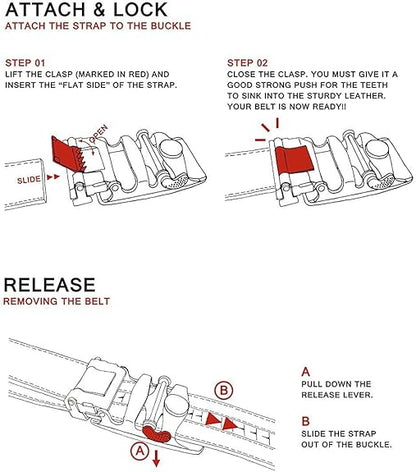 ATTACH & LOCK
ATTACH THE STRAP TO THE BUCKLE

STEP 01
LIFT THE CLASP (MARKED IN RED) AND INSERT THE "FLAT SIDE" OF THE STRAP.

OPEN

SLIDE

STEP 02
CLOSE THE CLASP. YOU MUST GIVE IT A GOOD STRONG PUSH FOR THE TEETH TO SINK INTO THE STURDY LEATHER. YOUR BELT IS NOW READY!!

RELEASE
REMOVING THE BELT

B

A

A
PULL DOWN THE RELEASE LEVER.

B
SLIDE THE STRAP OUT OF THE BUCKLE.