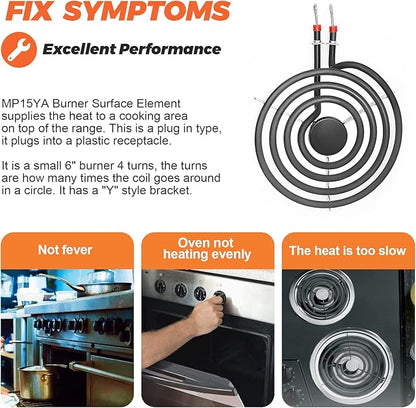 FIX SYMPTOMS

Excellent Performance

MP15YA Burner Surface Element supplies the heat to a cooking area on top of the range. This is a plug in type, it plugs into a plastic receptacle.

It is a small 6" burner 4 turns, the turns are how many times the coil goes around in a circle. It has a "Y" style bracket.

Not fever

Oven not heating evenly

The heat is too slow