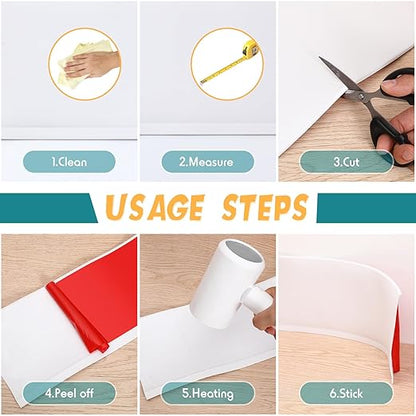 1.Clean

2.Measure

3.Cut

USAGE STEPS

4.Peel off

5.Heating

6.Stick